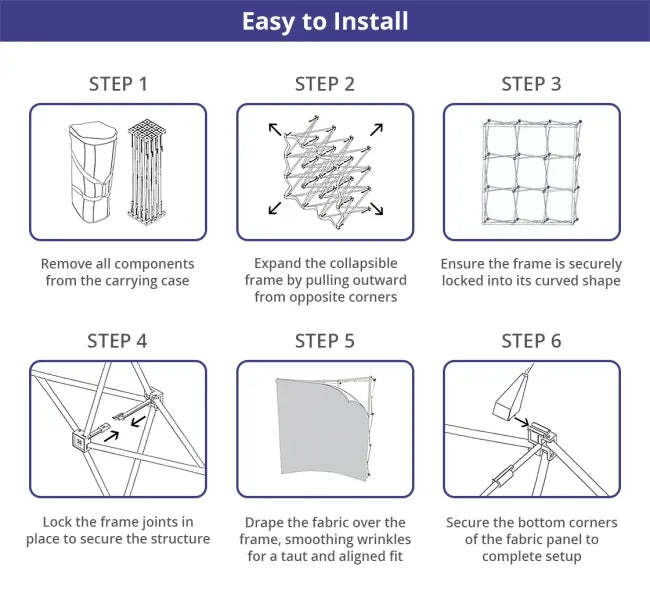 Easy to Install

STEP 1

Remove all components from the carrying case

STEP 2

Expand the collapsible frame by pulling outward from opposite corners

STEP 3

Ensure the frame is securely locked into its curved shape

STEP 4

Lock the frame joints in place to secure the structure

STEP 5

Drape the fabric over the frame, smoothing wrinkles for a taut and aligned fit

STEP 6

Secure the bottom corners of the fabric panel to complete setup